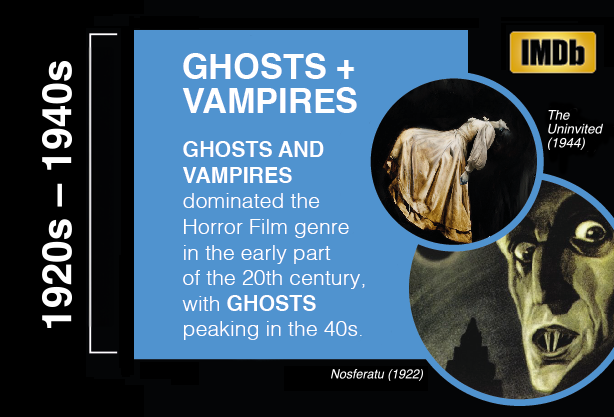 1920s – 1940s

GHOSTS + VAMPIRES

GHOSTS AND VAMPIRES dominated the Horror Film genre in the early part of the 20th century, with GHOSTS peaking in the 40s.

IMDb

The Uninvited (1944)

Nosferatu (1922)